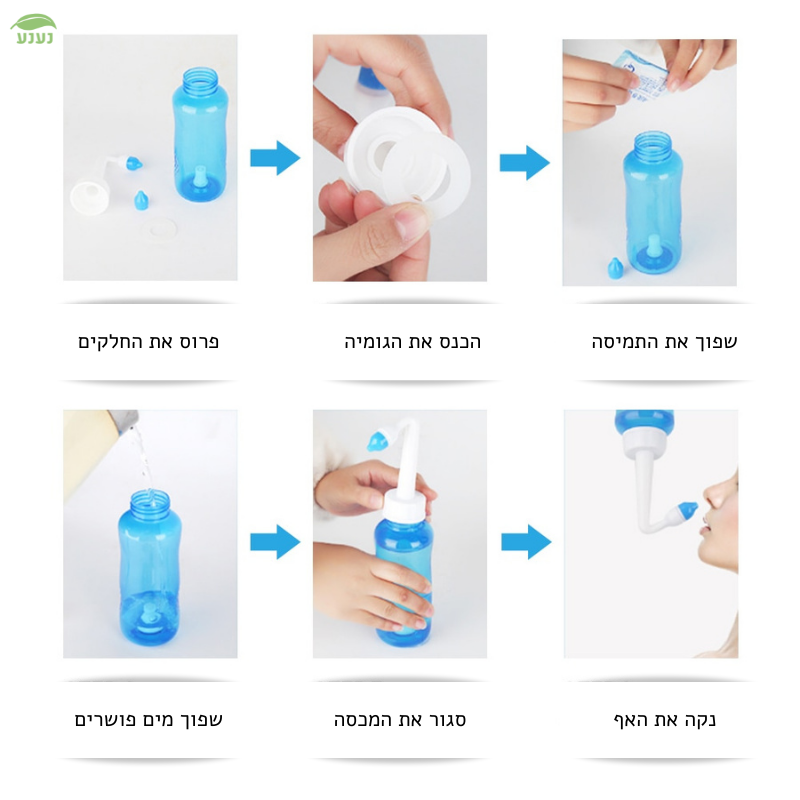 נענע

פרוס את החלקים

הכנס את הגומיה

שפוך את התמיסה

שפוך מים פושרים

סגור את המכסה

נקה את האף