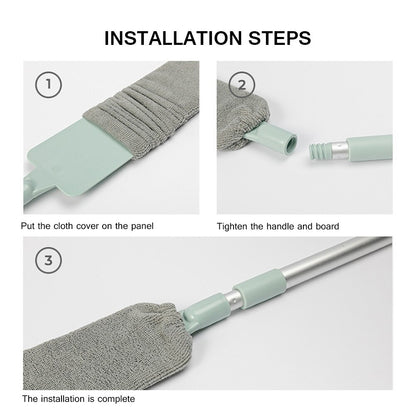 INSTALLATION STEPS

1

Put the cloth cover on the panel

2

Tighten the handle and board

3

The installation is complete